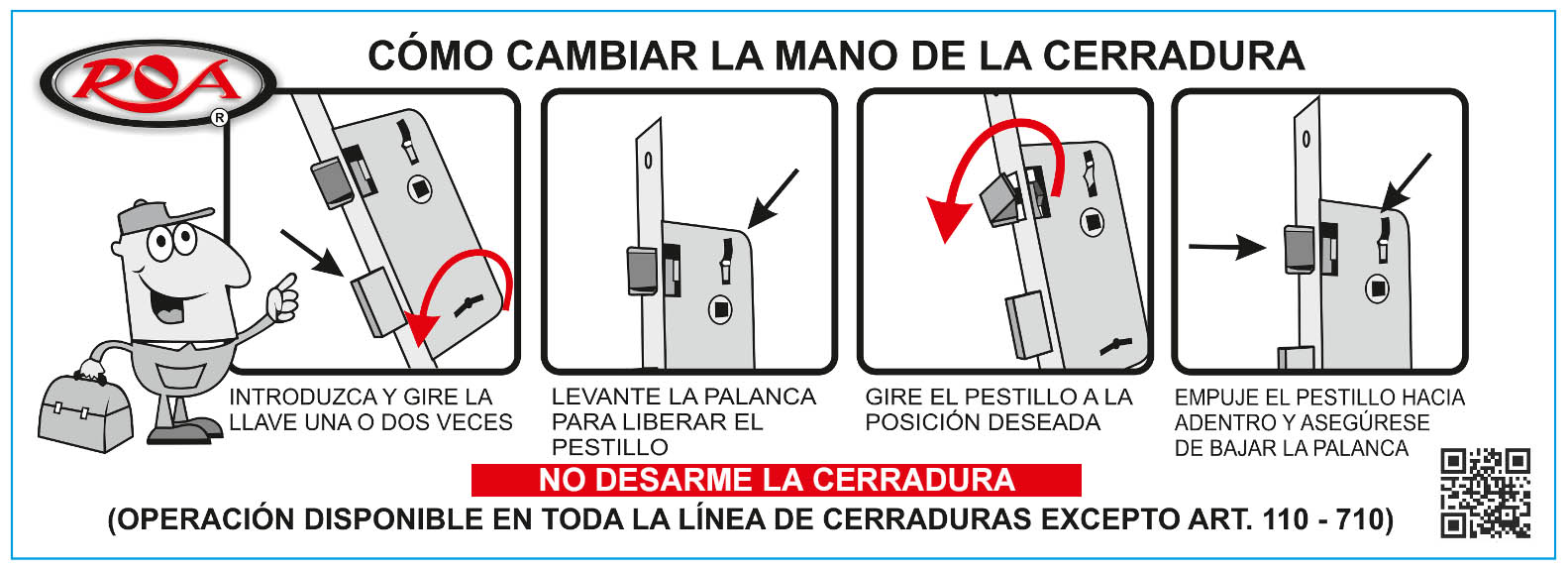 ROA
R

CÓMO CAMBIAR LA MANO DE LA CERRADURA

INTRODUZCA Y GIRE LA LLAVE UNA O DOS VECES

LEVANTE LA PALANCA PARA LIBERAR EL PESTILLO

GIRE EL PESTILLO A LA POSICIÓN DESEADA

EMPUJE EL PESTILLO HACIA ADENTRO Y ASEGÚRESE DE BAJAR LA PALANCA

NO DESARME LA CERRADURA

(OPERACIÓN DISPONIBLE EN TODA LA LÍNEA DE CERRADURAS EXCEPTO ART. 110 - 710)